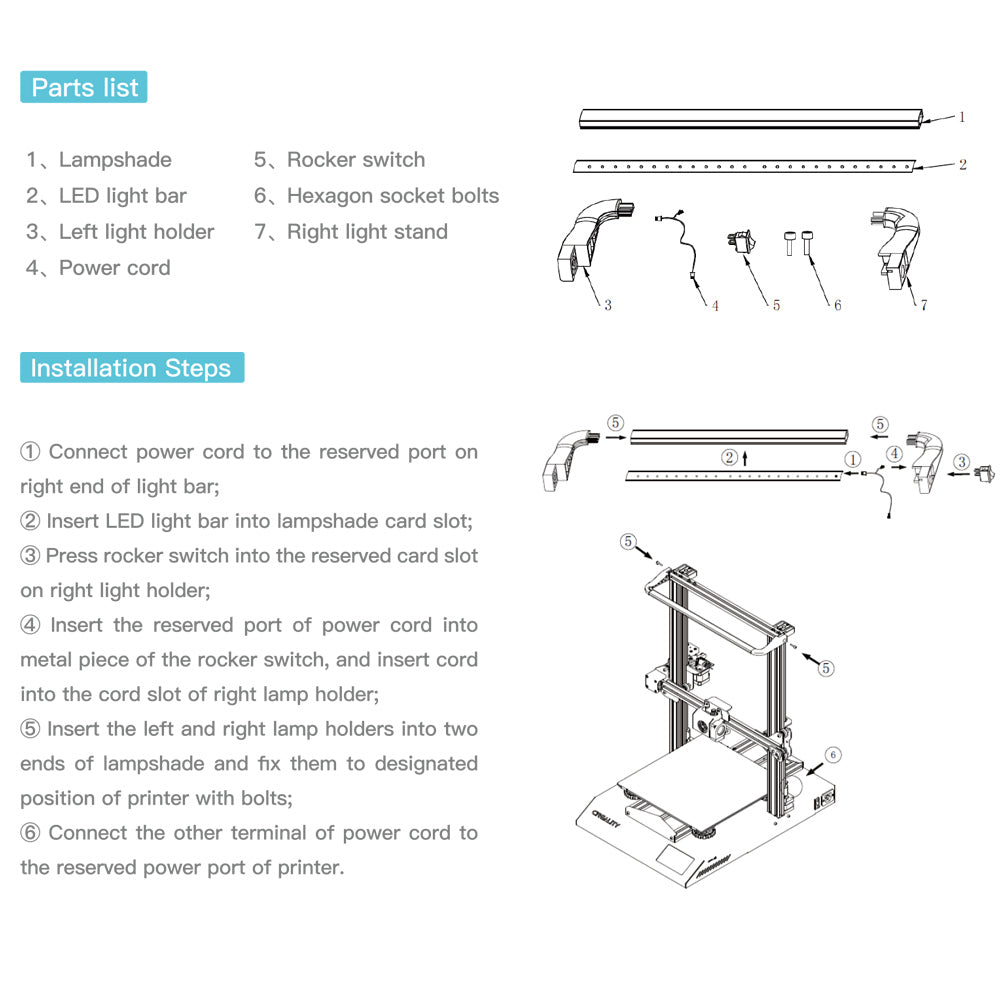 Parts list

1、Lampshade
2、LED light bar
3、Left light holder
4、Power cord

5、Rocker switch
6、Hexagon socket bolts
7、Right light stand

1
2
3
4
5
6
7

Installation Steps

① Connect power cord to the reserved port on right end of light bar;
② Insert LED light bar into lampshade card slot;
③ Press rocker switch into the reserved card slot on right light holder;
④ Insert the reserved port of power cord into metal piece of the rocker switch, and insert cord into the cord slot of right lamp holder;
⑤ Insert the left and right lamp holders into two ends of lampshade and fix them to designated position of printer with bolts;
⑥ Connect the other terminal of power cord to the reserved power port of printer.

⑤
⑤
②
①
④
③
⑤
⑤
⑥
CREALITY